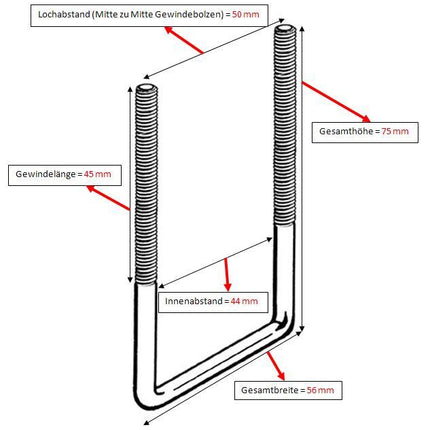 Lochabstand (Mitte zu Mitte Gewindebolzen) = 50 mm

Gesamthöhe = 75 mm

Gewindelänge = 45 mm

Innenabstand = 44 mm

Gesamtbreite = 56 mm