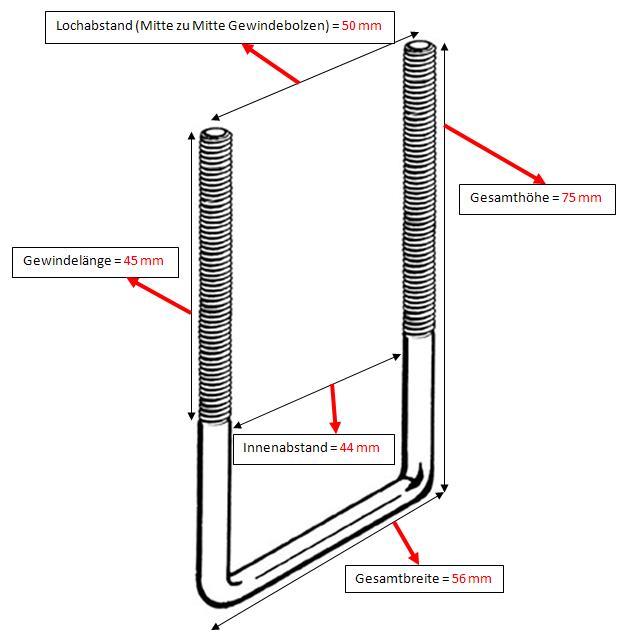 Lochabstand (Mitte zu Mitte Gewindebolzen) = 50 mm

Gesamthöhe = 75 mm

Gewindelänge = 45 mm

Innenabstand = 44 mm

Gesamtbreite = 56 mm