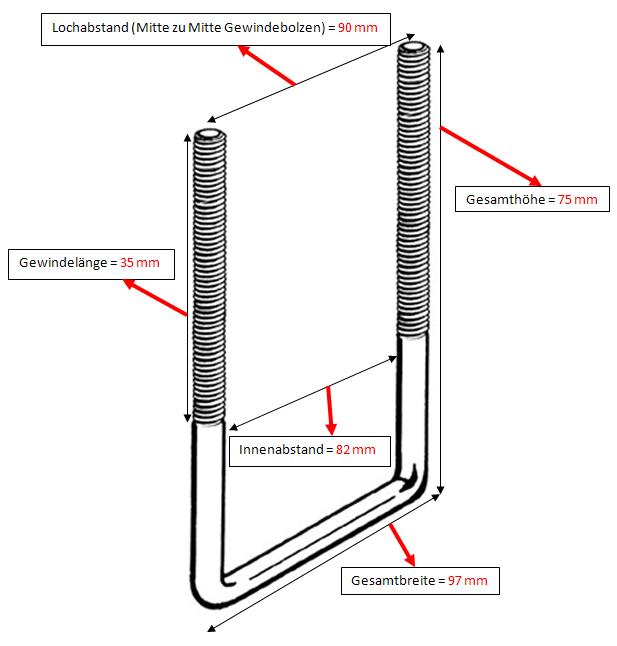 Lochabstand (Mitte zu Mitte Gewindebolzen) = 90 mm

Gesamthöhe = 75 mm

Gewindelänge = 35 mm

Innenabstand = 82 mm

Gesamtbreite = 97 mm