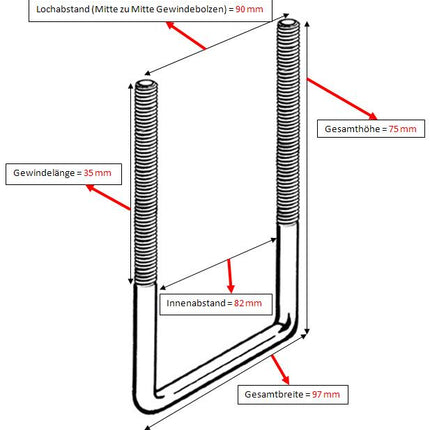 Lochabstand (Mitte zu Mitte Gewindebolzen) = 90 mm

Gesamthöhe = 75 mm

Gewindelänge = 35 mm

Innenabstand = 82 mm

Gesamtbreite = 97 mm